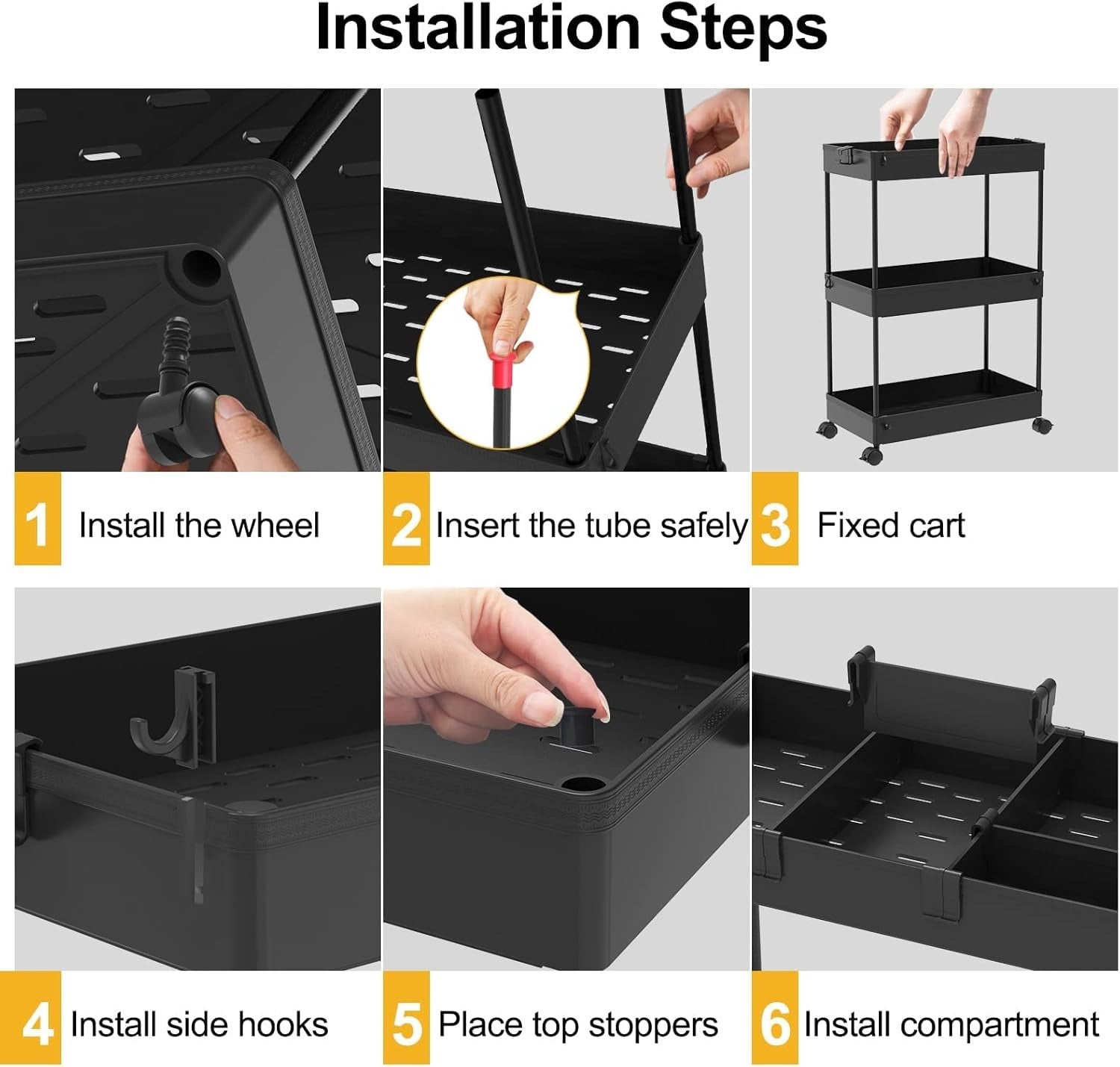 Installation Steps

1 Install the wheel

2 Insert the tube safely

3 Fixed cart

4 Install side hooks

5 Place top stoppers

6 Install compartment